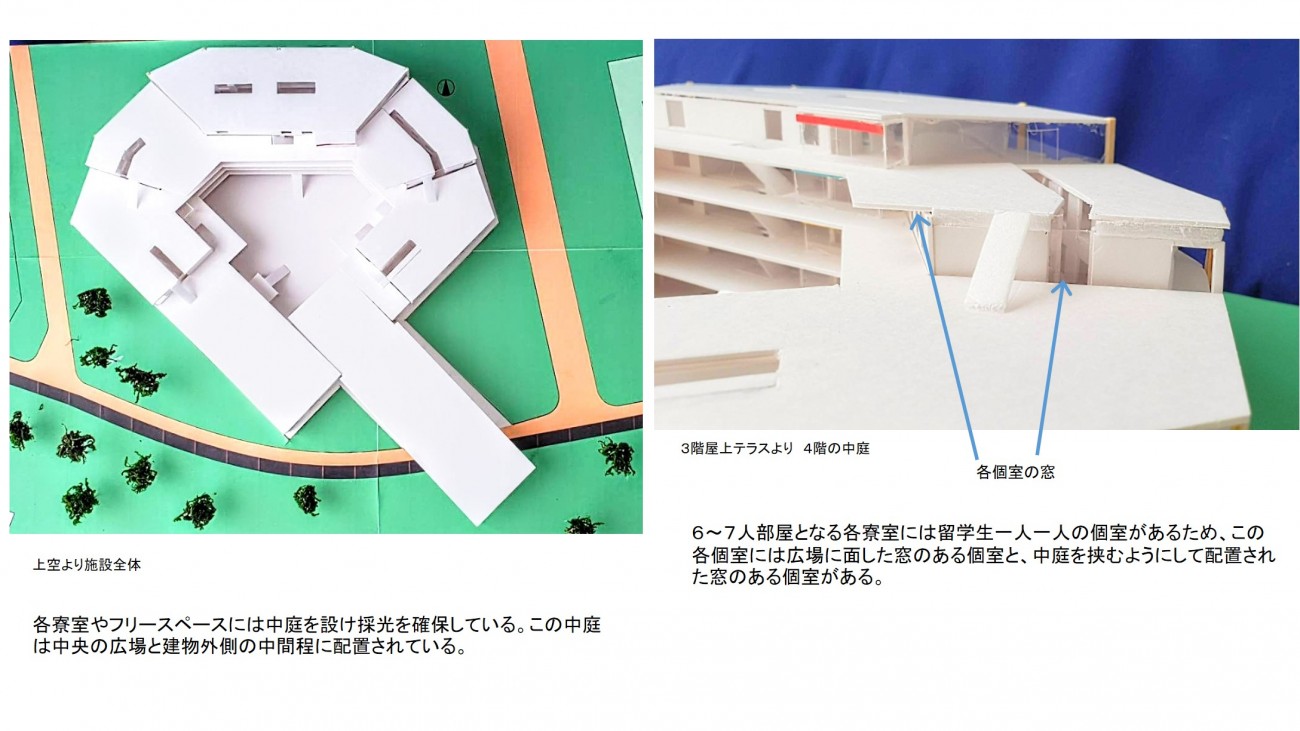 上空より施設全体

各寮室やフリースペースには中庭を設け採光を確保している。この中庭は中央の広場と建物外側の中間程に配置されている。

3階屋上テラスより　4階の中庭

各個室の窓

6～7人部屋となる各寮室には留学生一人一人の個室があるため、この各個室には広場に面した窓のある個室と、中庭を挟むようにして配置された窓のある個室がある。